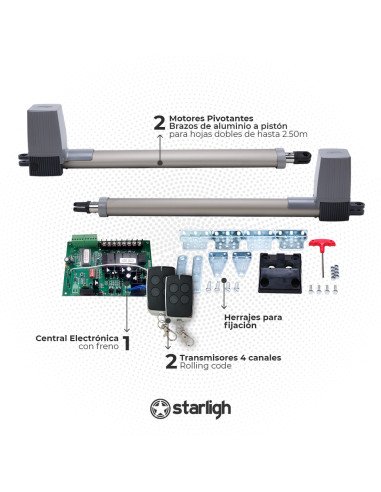 2 Motores Pivotantes
Brazos de aluminio a pistón
para hojas dobles de hasta 2.50m

Herrajes para fijación

Central Electrónica con freno 1

2 Transmisores 4 canales
Rolling code

starligh